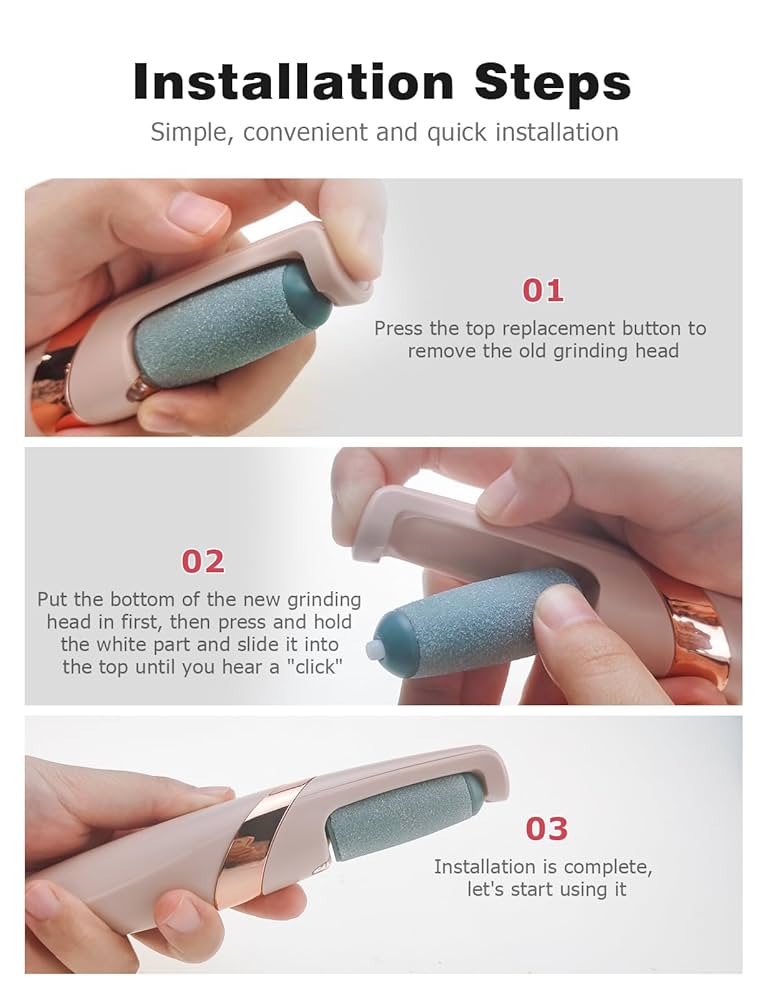 Installation Steps

Simple, convenient and quick installation

01

Press the top replacement button to remove the old grinding head

02

Put the bottom of the new grinding head in first, then press and hold the white part and slide it into the top until you hear a "click"

03

Installation is complete, let's start using it